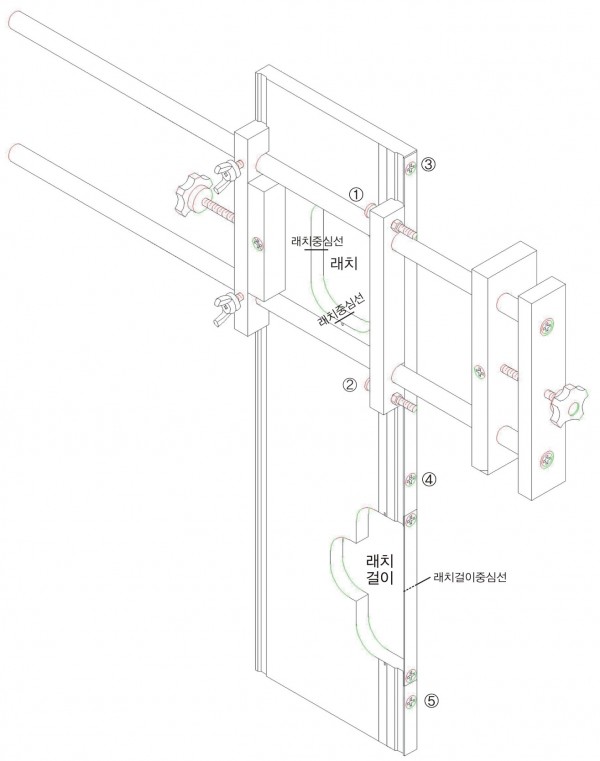 ③

①

래치중심선

래치

래치중심선

②

④

래치
걸이

래치걸이중심선

⑤